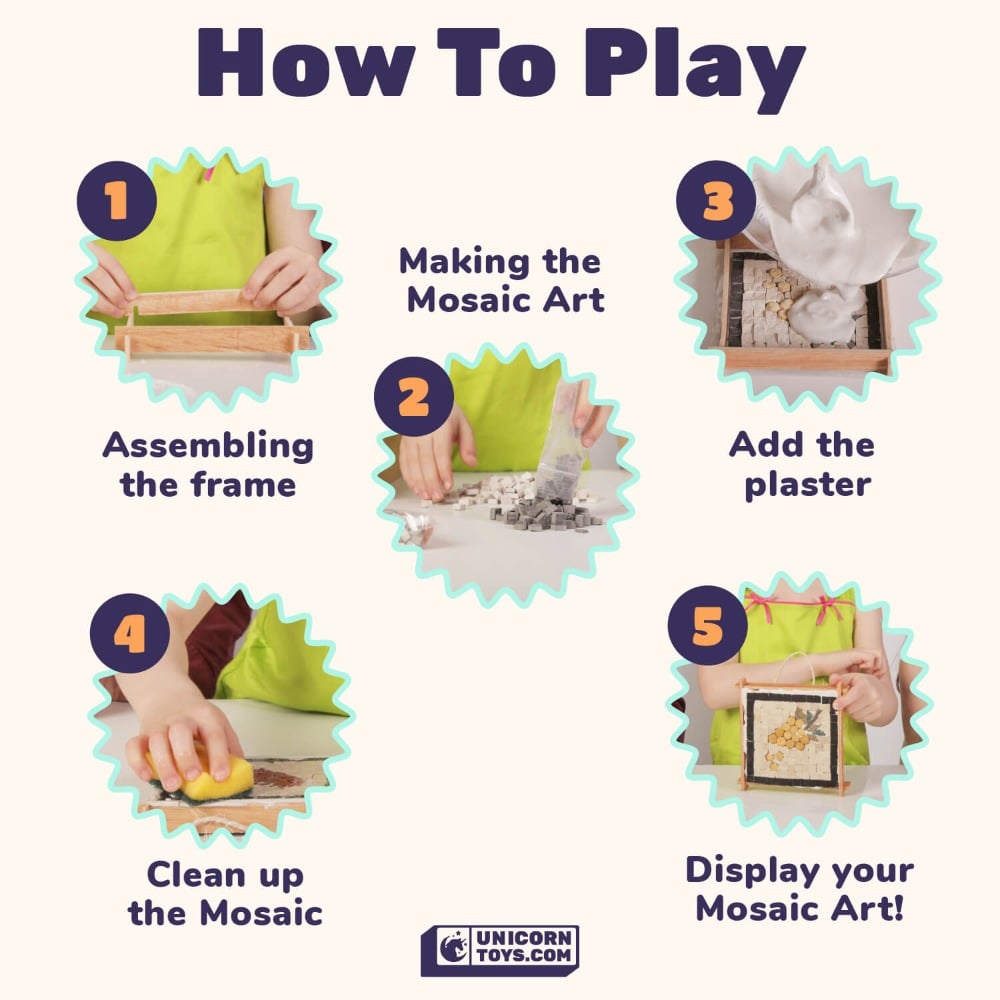 How To Play

1
Assembling the frame

Making the Mosaic Art
2

3
Add the plaster

4
Clean up the Mosaic

5
Display your Mosaic Art!

UNICORN TOYS.COM